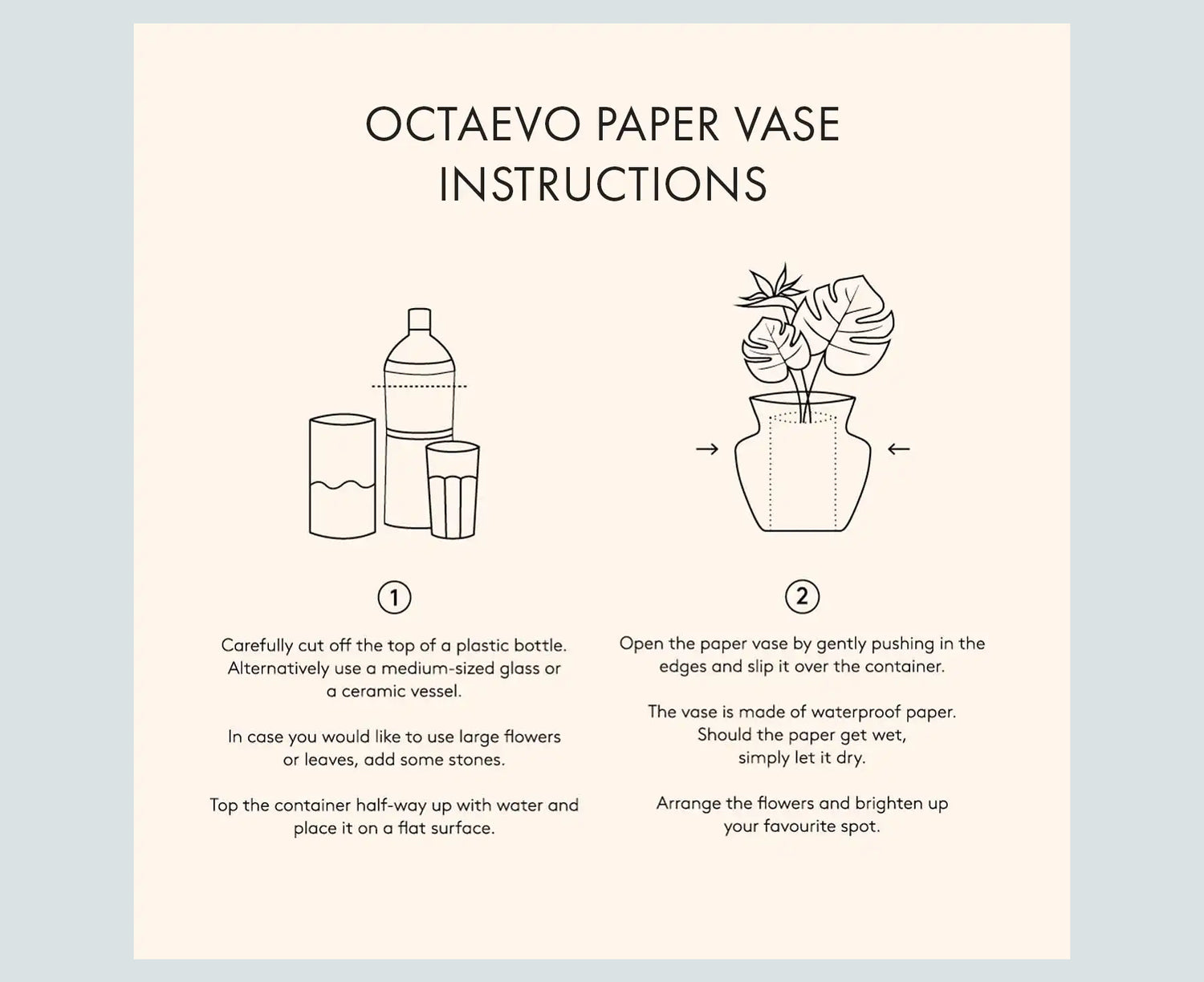 OCTAEVO PAPER VASE INSTRUCTIONS

1

Carefully cut off the top of a plastic bottle. Alternatively use a medium-sized glass or a ceramic vessel.

In case you would like to use large flowers or leaves, add some stones.

Top the container half-way up with water and place it on a flat surface.

2

Open the paper vase by gently pushing in the edges and slip it over the container.

The vase is made of waterproof paper. Should the paper get wet, simply let it dry.

Arrange the flowers and brighten up your favourite spot.